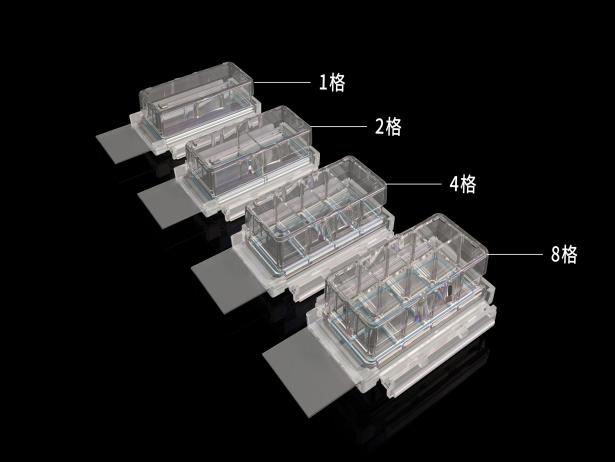 1格

2格

4格

8格